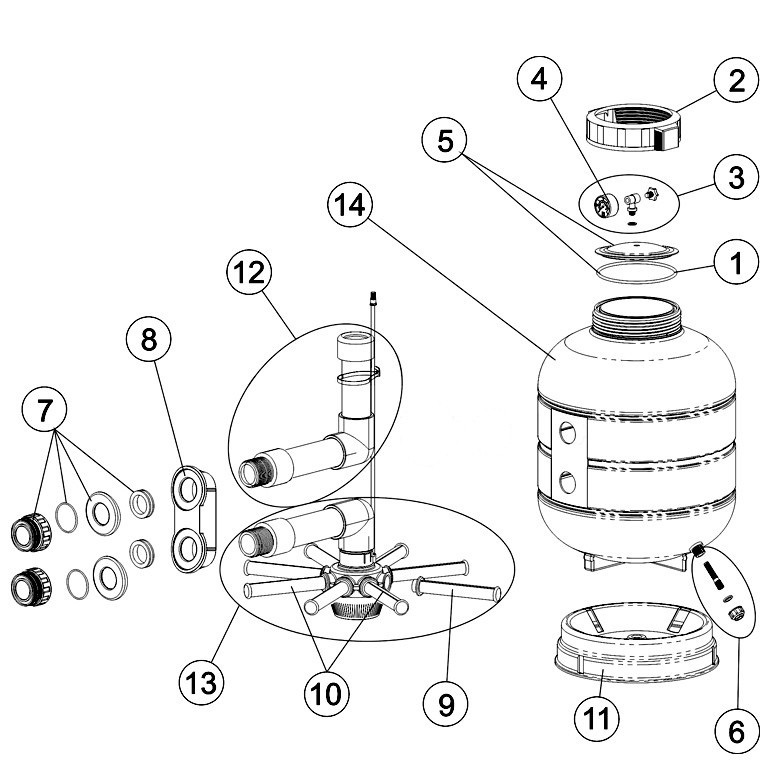 4
2
5
3
14
1
12
8
7
13
10
9
11
6